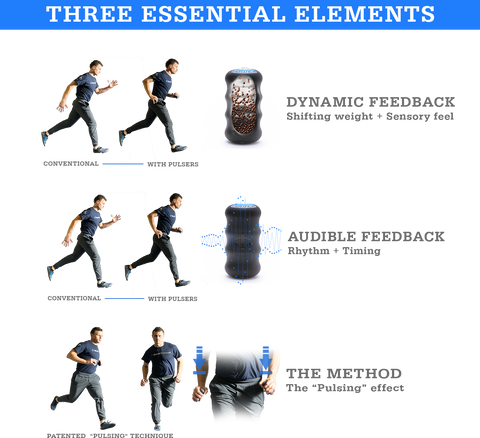 THREE ESSENTIAL ELEMENTS

CONVENTIONAL WITH PULSERS

DYNAMIC FEEDBACK
Shifting weight + Sensory feel

CONVENTIONAL WITH PULSERS

AUDIBLE FEEDBACK
Rhythm + Timing

PATENTED "PULSING" TECHNIQUE

THE METHOD
The "Pulsing" effect